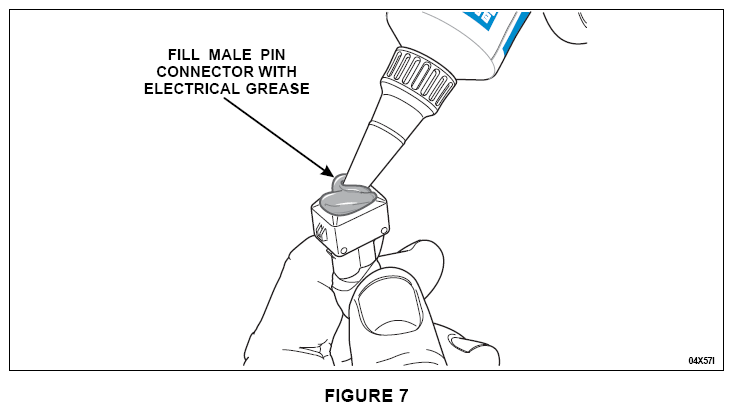 FILL MALE PIN CONNECTOR WITH ELECTRICAL GREASE

04X57I

FIGURE 7