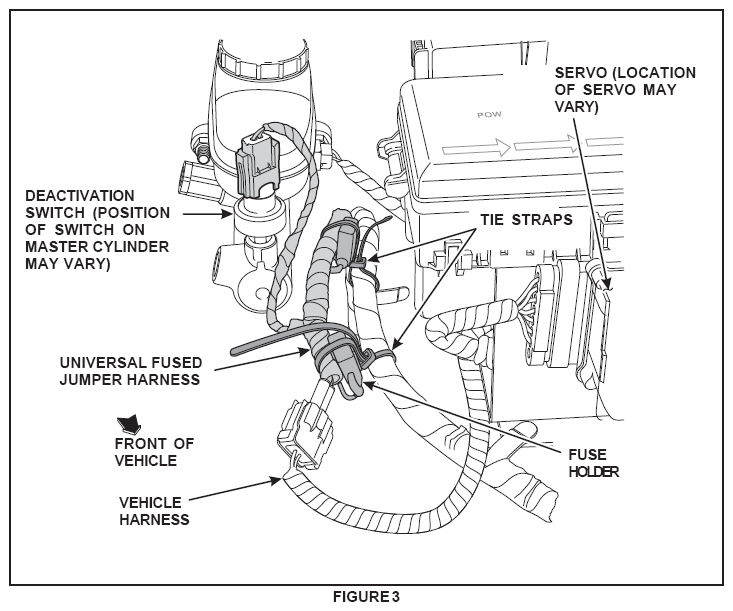 SERVO (LOCATION OF SERVO MAY VARY)

POW

DEACTIVATION SWITCH (POSITION OF SWITCH ON MASTER CYLINDER MAY VARY)

TIE STRAPS

UNIVERSAL FUSED JUMPER HARNESS

FRONT OF VEHICLE

FUSE HOLDER

VEHICLE HARNESS

FIGURE 3