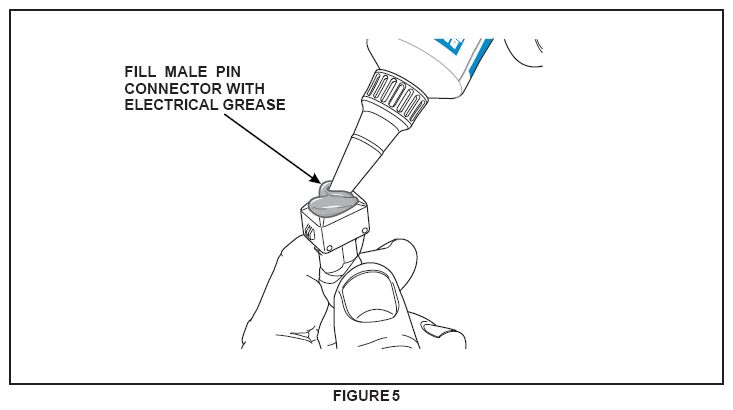 FILL MALE PIN CONNECTOR WITH ELECTRICAL GREASE

FIGURE 5