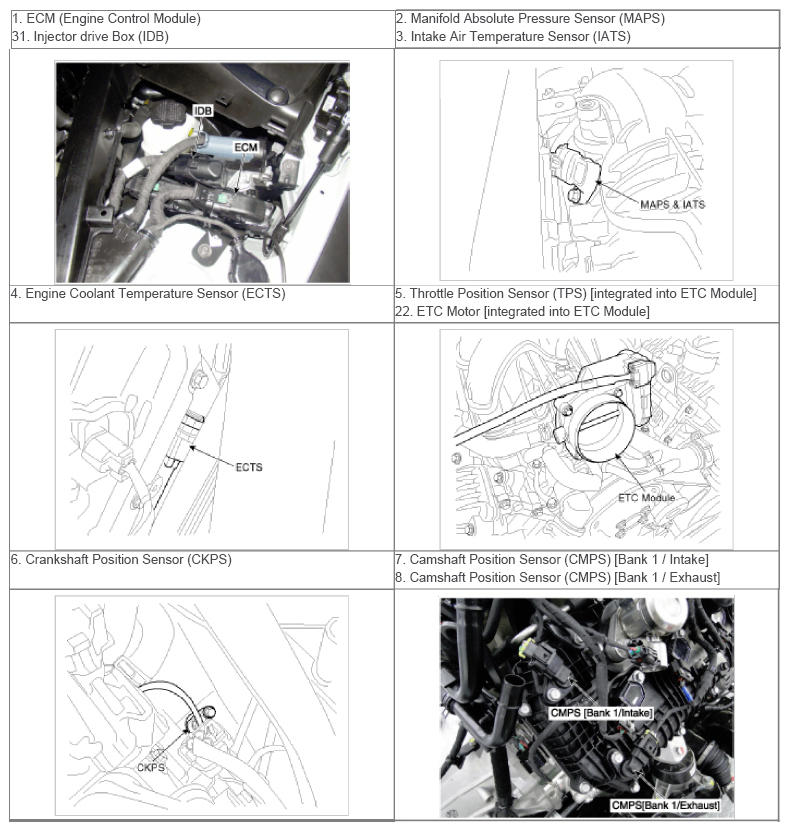 | 1. ECM (Engine Control Module)<br>31. Injector drive Box (IDB) | 2. Manifold Absolute Pressure Sensor (MAPS)<br>3. Intake Air Temperature Sensor (IATS) |
|---|---|
| IDB<br>ECM | MAPS & IATS |
| 4. Engine Coolant Temperature Sensor (ECTS) | 5. Throttle Position Sensor (TPS) [integrated into ETC Module]<br>22. ETC Motor [integrated into ETC Module] |
| ECTS | ETC Module |
| 6. Crankshaft Position Sensor (CKPS) | 7. Camshaft Position Sensor (CMPS) [Bank 1 / Intake]<br>8. Camshaft Position Sensor (CMPS) [Bank 1 / Exhaust] |
| CKPS | CMPS [Bank 1/Intake]<br>CMPS[Bank 1/Exhaust] |