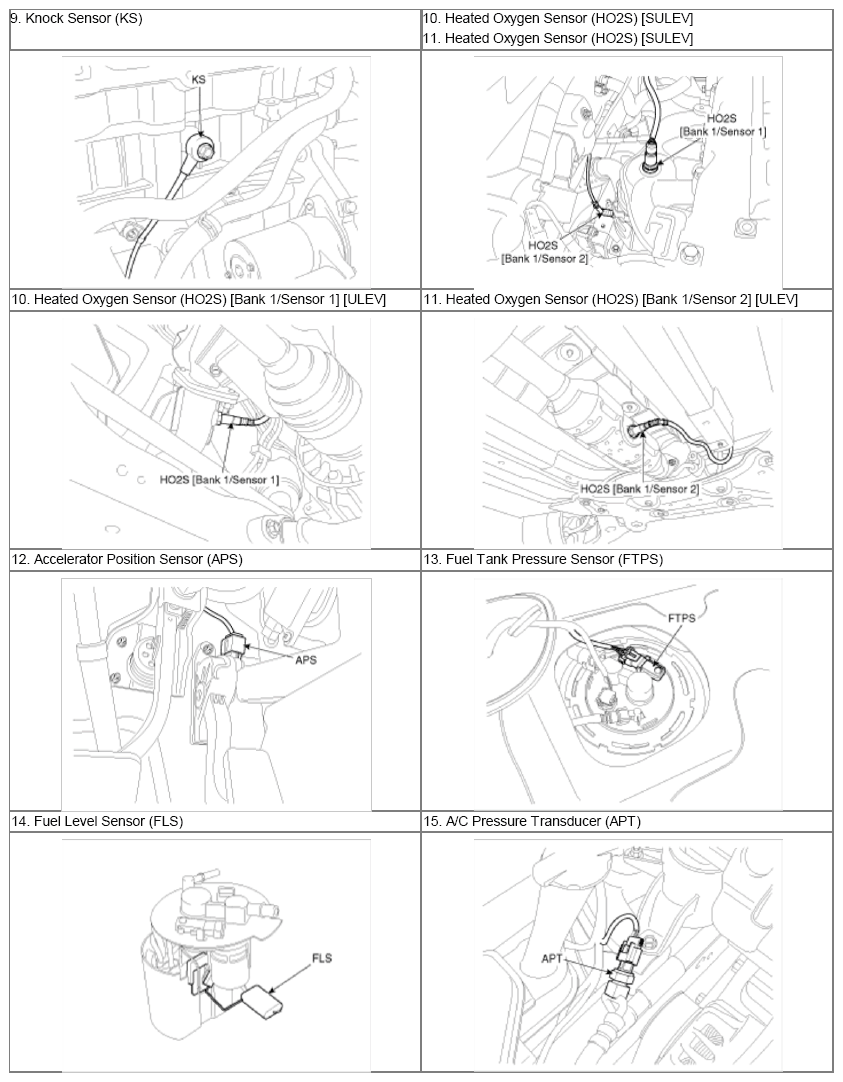 | 9. Knock Sensor (KS) | 10. Heated Oxygen Sensor (HO2S) [SULEV] 11. Heated Oxygen Sensor (HO2S) [SULEV] |
|---|---|
| KS | HO2S [Bank 1/Sensor 1] HO2S [Bank 1/Sensor 2] |
| 10. Heated Oxygen Sensor (HO2S) [Bank 1/Sensor 1] [ULEV] | 11. Heated Oxygen Sensor (HO2S) [Bank 1/Sensor 2] [ULEV] |
| HO2S [Bank 1/Sensor 1] | HO2S [Bank 1/Sensor 2] |
| 12. Accelerator Position Sensor (APS) | 13. Fuel Tank Pressure Sensor (FTPS) |
| APS | FTPS |
| 14. Fuel Level Sensor (FLS) | 15. A/C Pressure Transducer (APT) |
| FLS | APT |