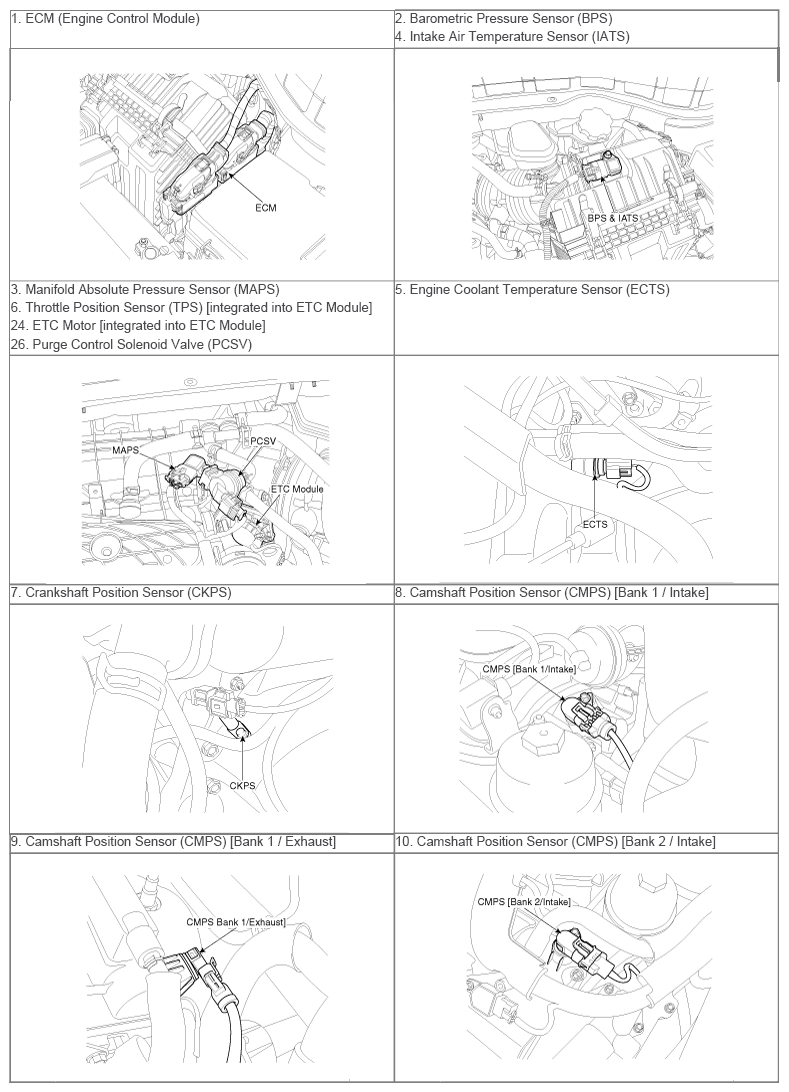 | 1. ECM (Engine Control Module) | 2. Barometric Pressure Sensor (BPS)<br>4. Intake Air Temperature Sensor (IATS) |
|---|---|
| ECM | BPS & IATS |
| 3. Manifold Absolute Pressure Sensor (MAPS)<br>6. Throttle Position Sensor (TPS) [integrated into ETC Module]<br>24. ETC Motor [integrated into ETC Module]<br>26. Purge Control Solenoid Valve (PCSV) | 5. Engine Coolant Temperature Sensor (ECTS) |
| MAPS PCSV ETC Module | ECTS |
| 7. Crankshaft Position Sensor (CKPS) | 8. Camshaft Position Sensor (CMPS) [Bank 1 / Intake] |
| CKPS | CMPS [Bank 1/Intake] |
| 9. Camshaft Position Sensor (CMPS) [Bank 1 / Exhaust] | 10. Camshaft Position Sensor (CMPS) [Bank 2 / Intake] |
| CMPS Bank 1/Exhaust] | CMPS [Bank 2/Intake] |