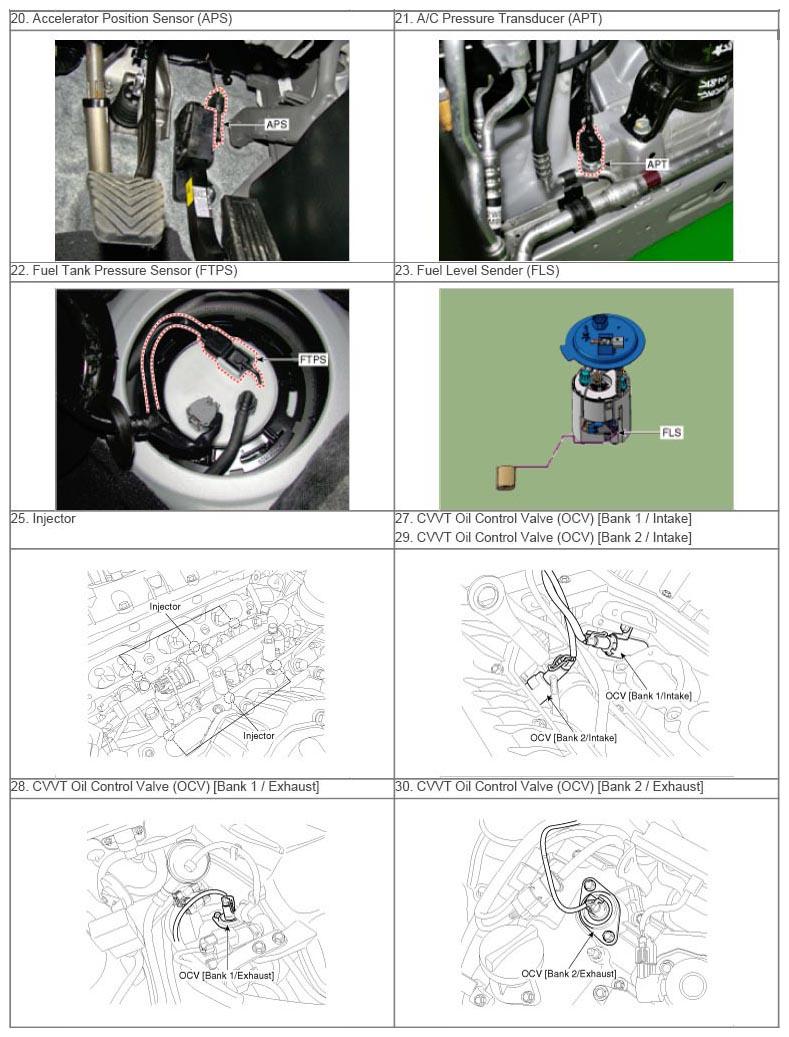 | 20. Accelerator Position Sensor (APS) | 21. A/C Pressure Transducer (APT) |
|---|---|
| APS | APT |
| 22. Fuel Tank Pressure Sensor (FTPS) | 23. Fuel Level Sender (FLS) |
| FTPS | FLS |
| 25. Injector | 27. CVVT Oil Control Valve (OCV) [Bank 1 / Intake] 29. CVVT Oil Control Valve (OCV) [Bank 2 / Intake] |
| Injector Injector | OCV [Bank 1/Intake] OCV [Bank 2/Intake] |
| 28. CVVT Oil Control Valve (OCV) [Bank 1 / Exhaust] | 30. CVVT Oil Control Valve (OCV) [Bank 2 / Exhaust] |
| OCV [Bank 1/Exhaust] | OCV [Bank 2/Exhaust] |