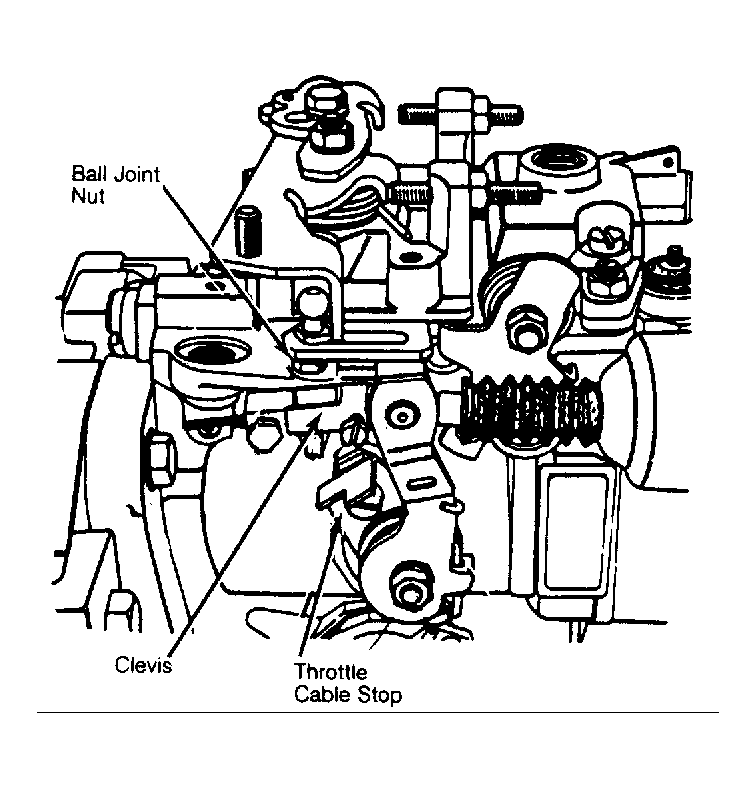 Ball Joint Nut

Clevis

Throttle Cable Stop