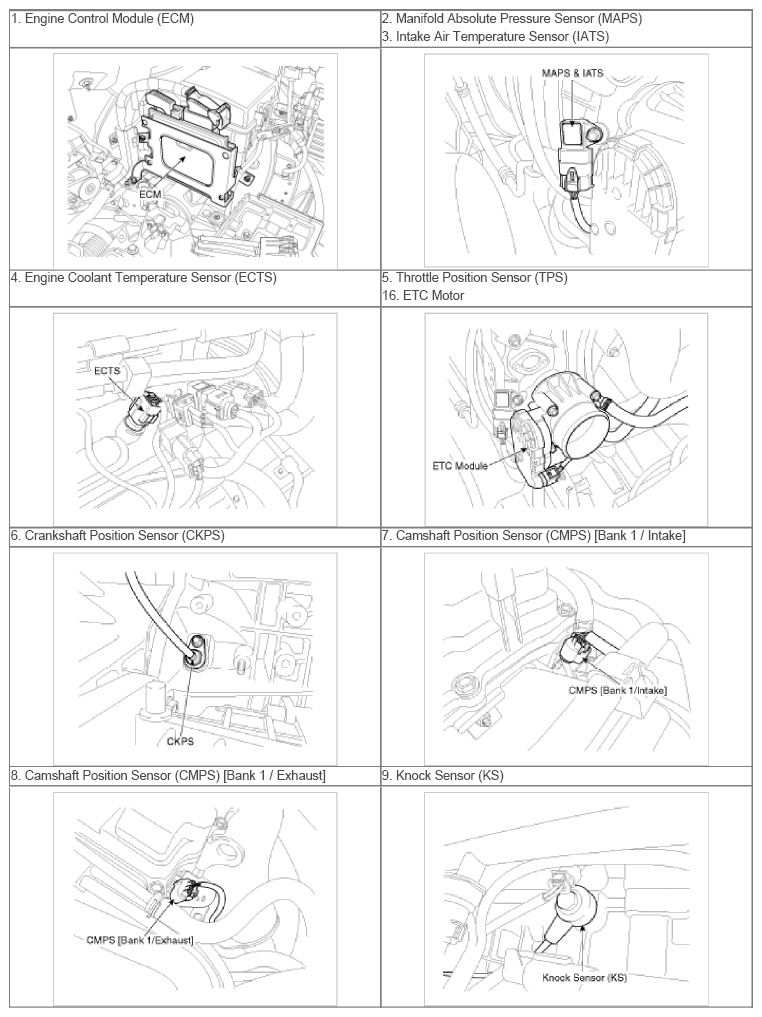 | 1. Engine Control Module (ECM) | 2. Manifold Absolute Pressure Sensor (MAPS) 3. Intake Air Temperature Sensor (IATS) |
|---|---|
| ECM | MAPS & IATS |
| 4. Engine Coolant Temperature Sensor (ECTS) | 5. Throttle Position Sensor (TPS) 16. ETC Motor |
| ECTS | ETC Module |
| 6. Crankshaft Position Sensor (CKPS) | 7. Camshaft Position Sensor (CMPS) [Bank 1 / Intake] |
| CKPS | CMPS [Bank 1/Intake] |
| 8. Camshaft Position Sensor (CMPS) [Bank 1 / Exhaust] | 9. Knock Sensor (KS) |
| CMPS [Bank 1/Exhaust] | Knock Sensor (KS) |