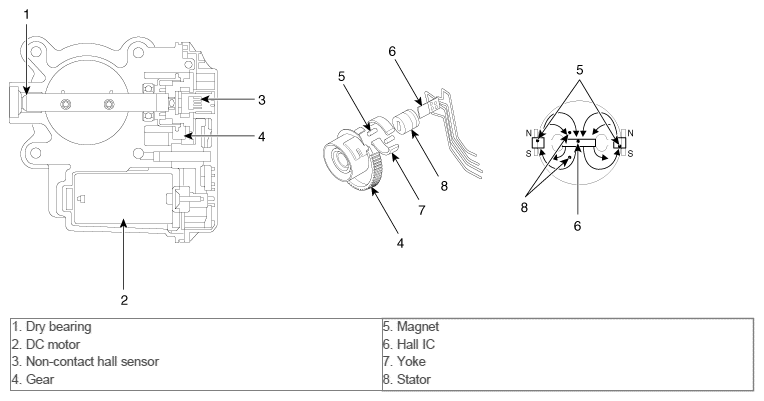 1
3
4
2
6
5
8
7
4
5
N
S
N
S
8
6

| 1. Dry bearing | 5. Magnet |
|---|---|
| 2. DC motor | 6. Hall IC |
| 3. Non-contact hall sensor | 7. Yoke |
| 4. Gear | 8. Stator |