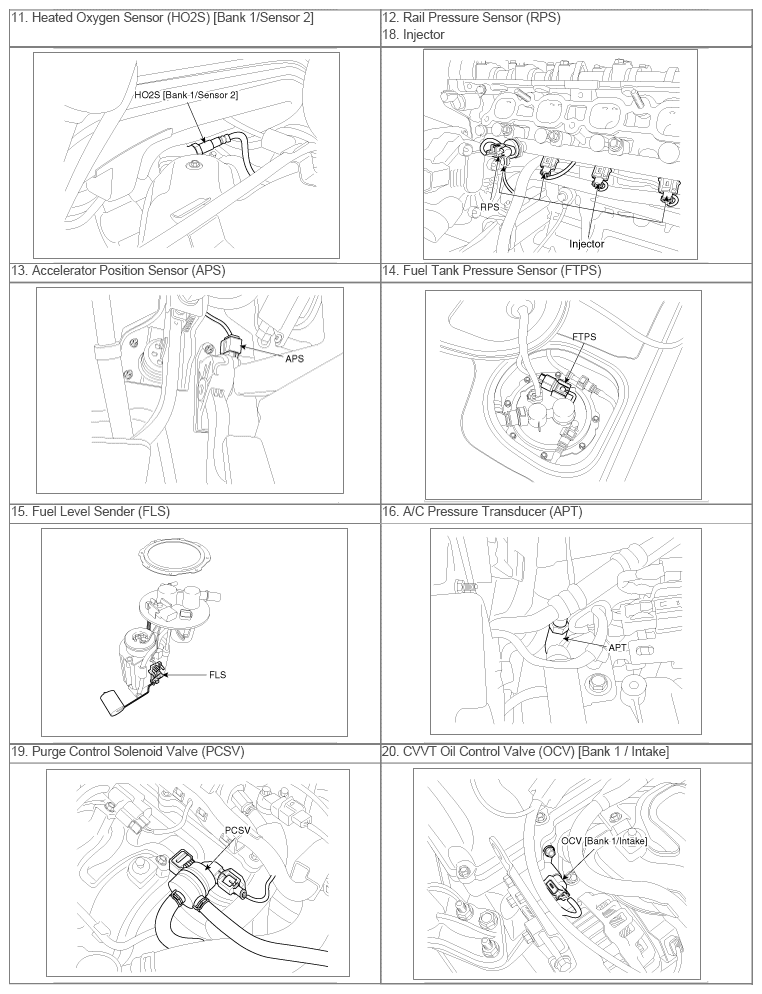 | 11. Heated Oxygen Sensor (HO2S) [Bank 1/Sensor 2] | 12. Rail Pressure Sensor (RPS) 18. Injector |
|---|---|
| HO2S [Bank 1/Sensor 2] | RPS Injector |
| 13. Accelerator Position Sensor (APS) | 14. Fuel Tank Pressure Sensor (FTPS) |
| APS | FTPS |
| 15. Fuel Level Sender (FLS) | 16. A/C Pressure Transducer (APT) |
| FLS | APT |
| 19. Purge Control Solenoid Valve (PCSV) | 20. CVVT Oil Control Valve (OCV) [Bank 1 / Intake] |
| PCSV | OCV [Bank 1/Intake] |