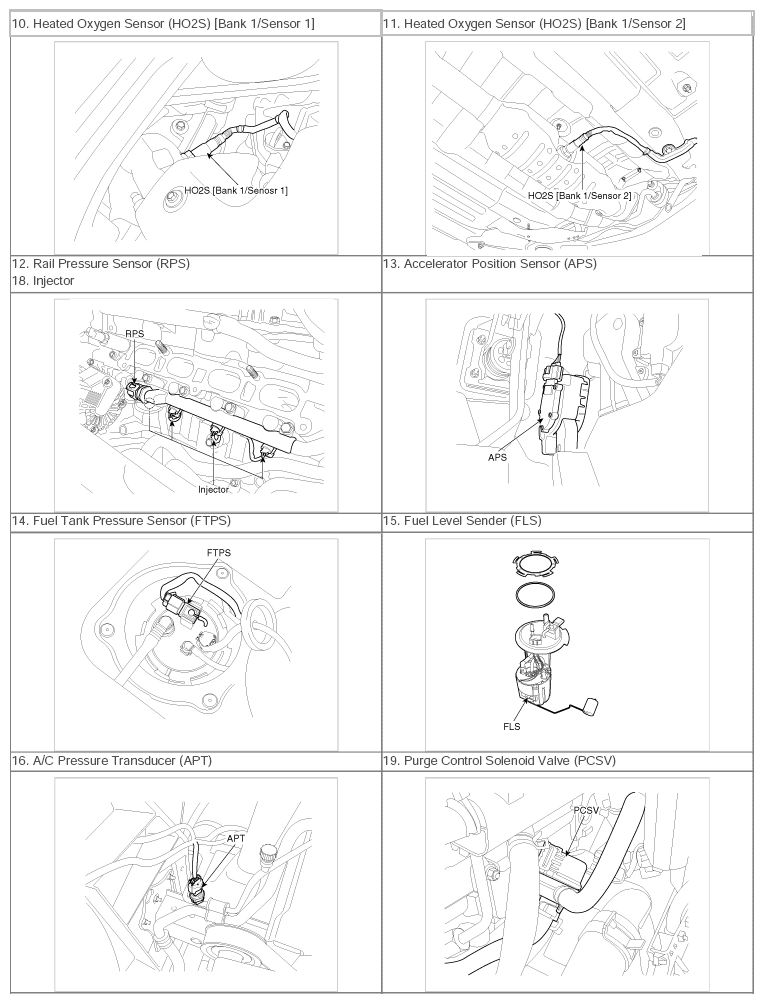 | 10. Heated Oxygen Sensor (HO2S) [Bank 1/Sensor 1] | 11. Heated Oxygen Sensor (HO2S) [Bank 1/Sensor 2] |
|---|---|
| HO2S [Bank 1/Senosr 1] | HO2S [Bank 1/Sensor 2] |
| 12. Rail Pressure Sensor (RPS) 18. Injector | 13. Accelerator Position Sensor (APS) |
| RPS Injector | APS |
| 14. Fuel Tank Pressure Sensor (FTPS) | 15. Fuel Level Sender (FLS) |
| FTPS | FLS |
| 16. A/C Pressure Transducer (APT) | 19. Purge Control Solenoid Valve (PCSV) |
| APT | PCSV |