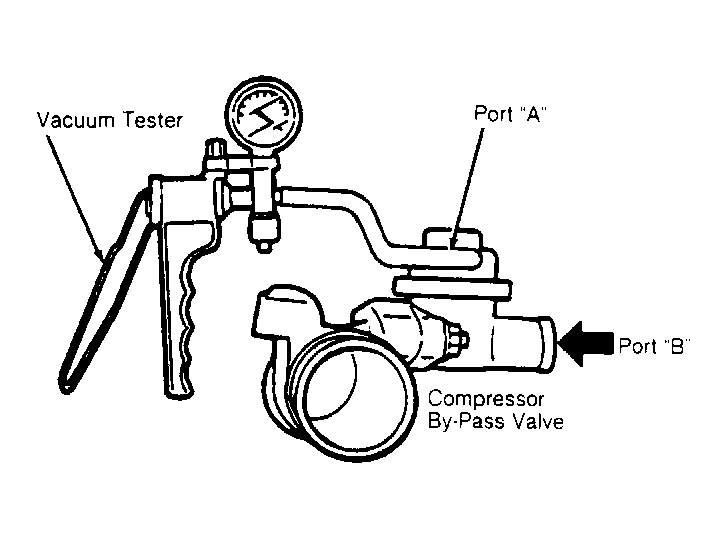 Vacuum Tester

Port "A"

Port "B"

Compressor By-Pass Valve