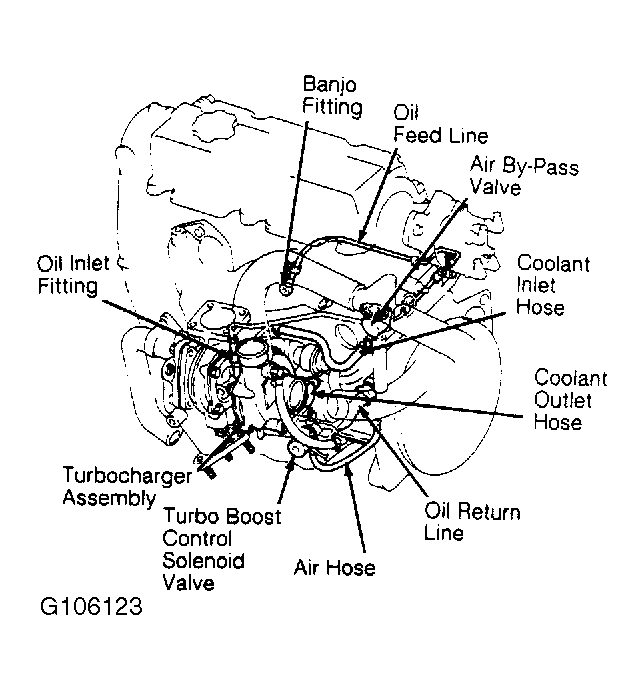 Banjo Fitting

Oil Feed Line

Air By-Pass Valve

Oil Inlet Fitting

Coolant Inlet Hose

Coolant Outlet Hose

Turbocharger Assembly

Turbo Boost Control Solenoid Valve

Air Hose

Oil Return Line

G106123