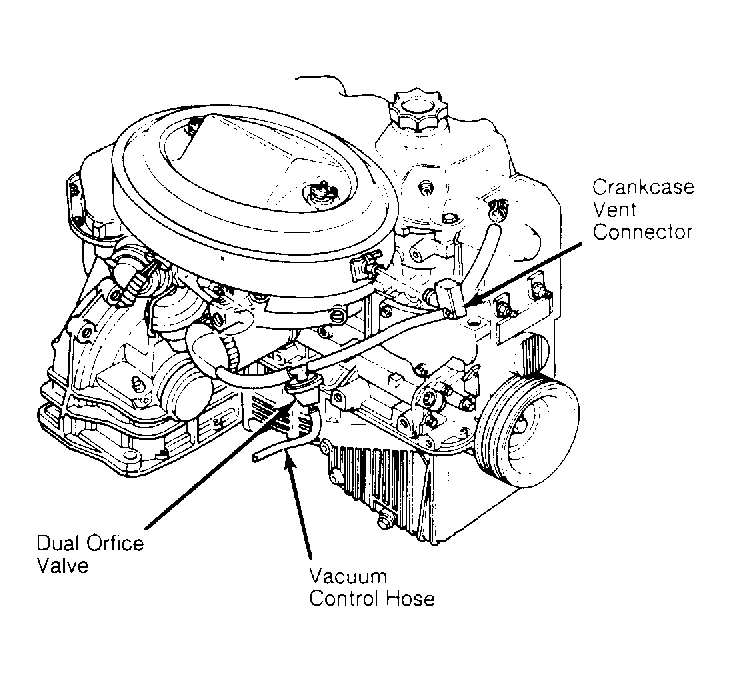 Crankcase Vent Connector

Dual Orfice Valve

Vacuum Control Hose