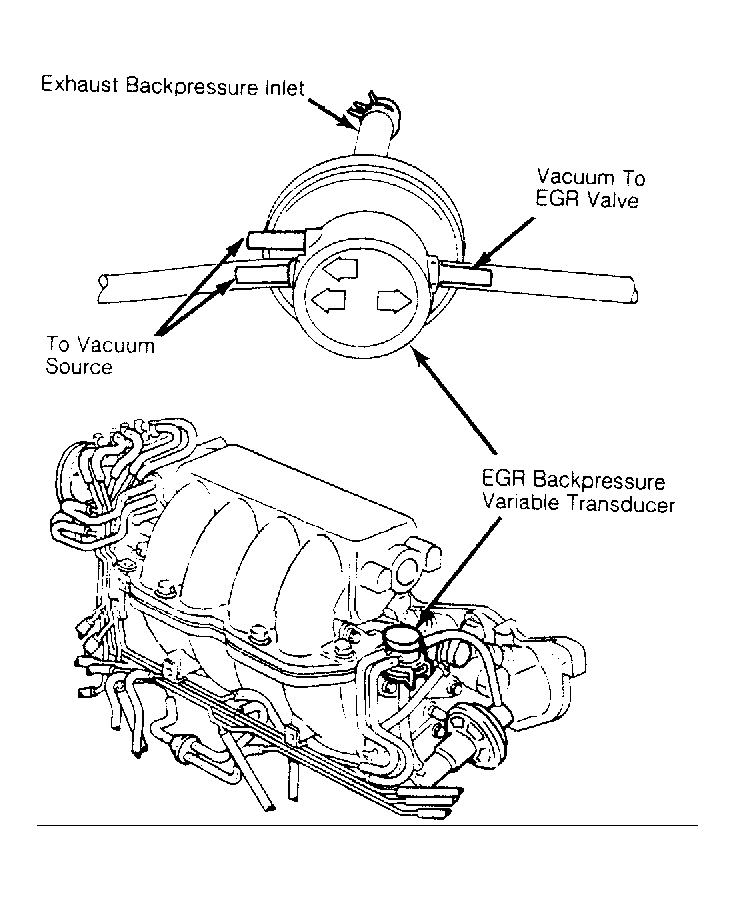 Exhaust Backpressure Inlet

Vacuum To EGR Valve

To Vacuum Source

EGR Backpressure Variable Transducer