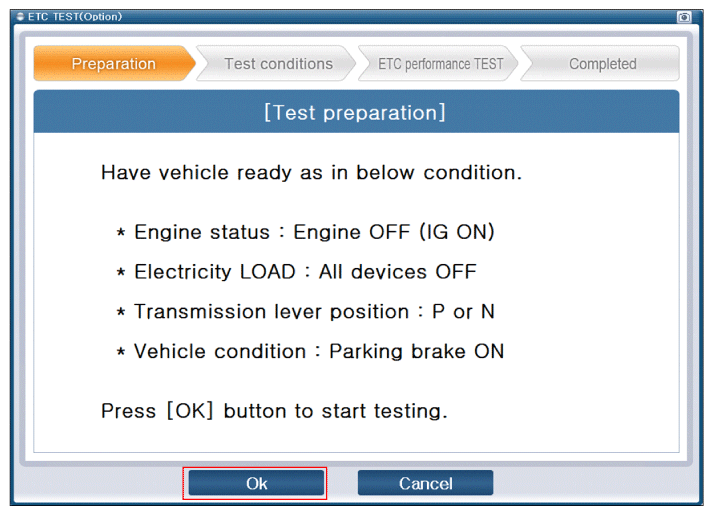 ETC TEST(Option)

Preparation
Test conditions
ETC performance TEST
Completed

[Test preparation]

Have vehicle ready as in below condition.

* Engine status : Engine OFF (IG ON)

* Electricity LOAD : All devices OFF

* Transmission lever position : P or N

* Vehicle condition : Parking brake ON

Press [OK] button to start testing.

Ok
Cancel