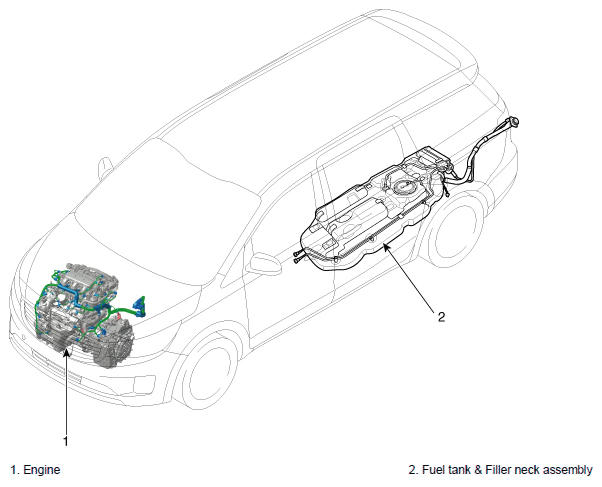 2

1

1. Engine

2. Fuel tank & Filler neck assembly