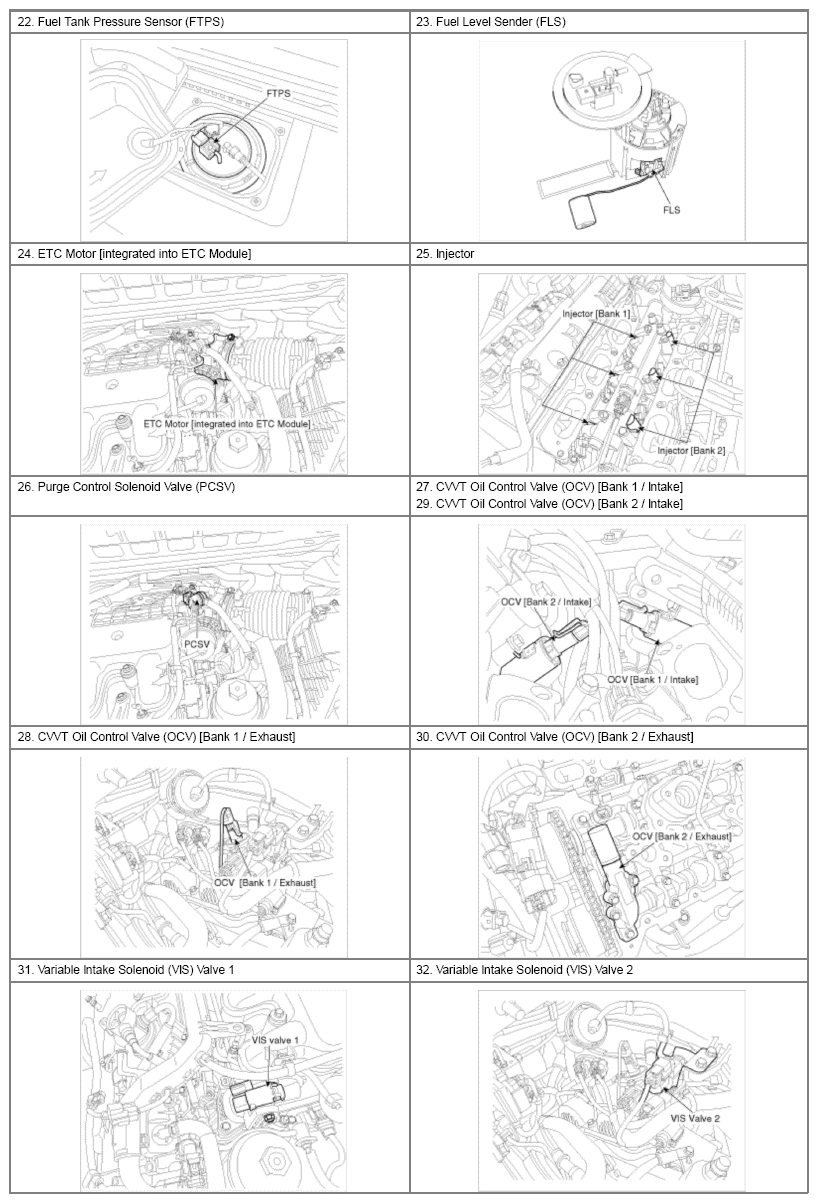 | 22. Fuel Tank Pressure Sensor (FTPS) | 23. Fuel Level Sender (FLS) |
|---|---|
| FTPS | FLS |
| 24. ETC Motor [integrated into ETC Module] | 25. Injector |
| ETC Motor [integrated into ETC Module] | Injector [Bank 1] Injector [Bank 2] |
| 26. Purge Control Solenoid Valve (PCSV) | 27. CVVT Oil Control Valve (OCV) [Bank 1 / Intake] 29. CVVT Oil Control Valve (OCV) [Bank 2 / Intake] |
| PCSV | OCV [Bank 2 / Intake] OCV [Bank 1 / Intake] |
| 28. CVVT Oil Control Valve (OCV) [Bank 1 / Exhaust] | 30. CVVT Oil Control Valve (OCV) [Bank 2 / Exhaust] |
| OCV [Bank 1 / Exhaust] | OCV [Bank 2 / Exhaust] |
| 31. Variable Intake Solenoid (VIS) Valve 1 | 32. Variable Intake Solenoid (VIS) Valve 2 |
| VIS valve 1 | VIS Valve 2 |