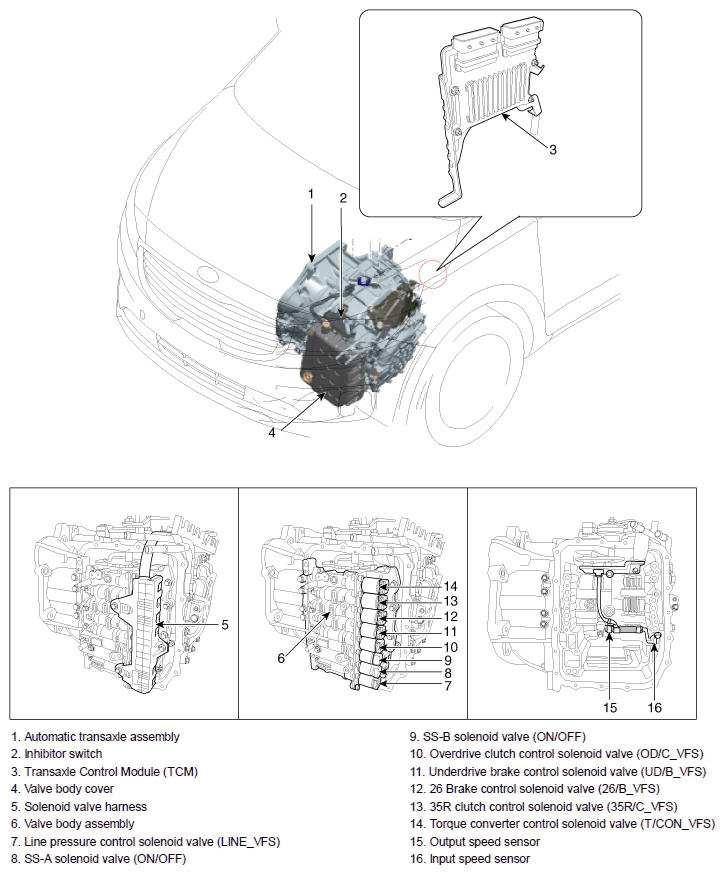 3

1

2

4

5

6

14
13
12
11
10
9
8
7

15

16

1. Automatic transaxle assembly
2. Inhibitor switch
3. Transaxle Control Module (TCM)
4. Valve body cover
5. Solenoid valve harness
6. Valve body assembly
7. Line pressure control solenoid valve (LINE_VFS)
8. SS-A solenoid valve (ON/OFF)

9. SS-B solenoid valve (ON/OFF)
10. Overdrive clutch control solenoid valve (OD/C_VFS)
11. Underdrive brake control solenoid valve (UD/B_VFS)
12. 26 Brake control solenoid valve (26/B_VFS)
13. 35R clutch control solenoid valve (35R/C_VFS)
14. Torque converter control solenoid valve (T/CON_VFS)
15. Output speed sensor
16. Input speed sensor