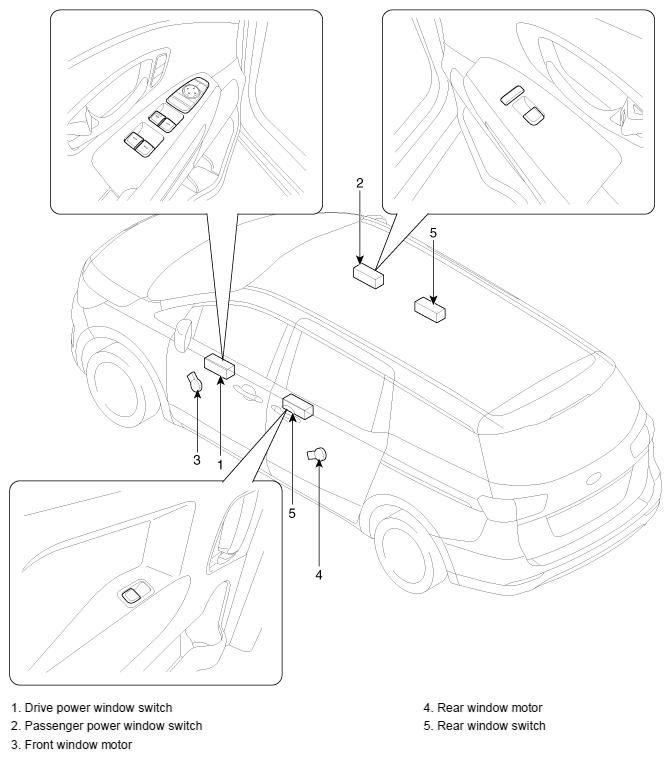 2

5

3

1

5

4

1. Drive power window switch
2. Passenger power window switch
3. Front window motor

4. Rear window motor
5. Rear window switch