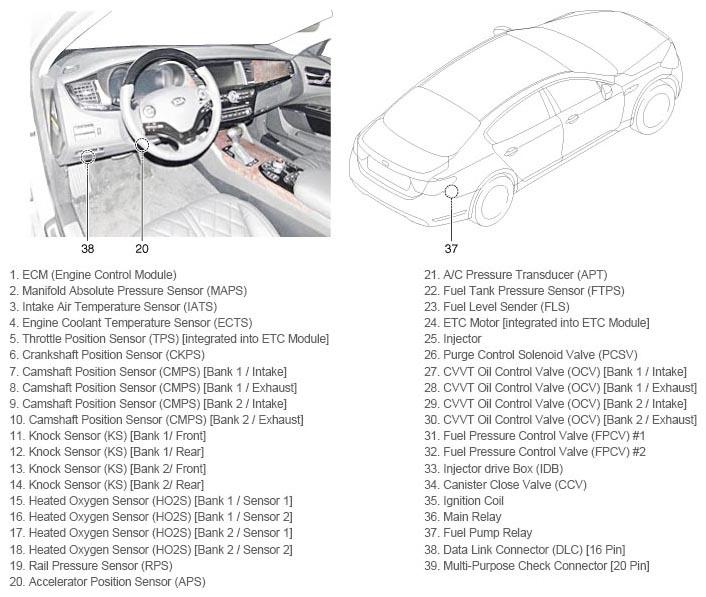 38

20

37

1. ECM (Engine Control Module)
2. Manifold Absolute Pressure Sensor (MAPS)
3. Intake Air Temperature Sensor (IATS)
4. Engine Coolant Temperature Sensor (ECTS)
5. Throttle Position Sensor (TPS) [integrated into ETC Module]
6. Crankshaft Position Sensor (CKPS)
7. Camshaft Position Sensor (CMPS) [Bank 1 / Intake]
8. Camshaft Position Sensor (CMPS) [Bank 1 / Exhaust]
9. Camshaft Position Sensor (CMPS) [Bank 2 / Intake]
10. Camshaft Position Sensor (CMPS) [Bank 2 / Exhaust]
11. Knock Sensor (KS) [Bank 1/ Front]
12. Knock Sensor (KS) [Bank 1/ Rear]
13. Knock Sensor (KS) [Bank 2/ Front]
14. Knock Sensor (KS) [Bank 2/ Rear]
15. Heated Oxygen Sensor (HO2S) [Bank 1 / Sensor 1]
16. Heated Oxygen Sensor (HO2S) [Bank 1 / Sensor 2]
17. Heated Oxygen Sensor (HO2S) [Bank 2 / Sensor 1]
18. Heated Oxygen Sensor (HO2S) [Bank 2 / Sensor 2]
19. Rail Pressure Sensor (RPS)
20. Accelerator Position Sensor (APS)

21. A/C Pressure Transducer (APT)
22. Fuel Tank Pressure Sensor (FTPS)
23. Fuel Level Sender (FLS)
24. ETC Motor [integrated into ETC Module]
25. Injector
26. Purge Control Solenoid Valve (PCSV)
27. CVVT Oil Control Valve (OCV) [Bank 1 / Intake]
28. CVVT Oil Control Valve (OCV) [Bank 1 / Exhaust]
29. CVVT Oil Control Valve (OCV) [Bank 2 / Intake]
30. CVVT Oil Control Valve (OCV) [Bank 2 / Exhaust]
31. Fuel Pressure Control Valve (FPCV) #1
32. Fuel Pressure Control Valve (FPCV) #2
33. Injector drive Box (IDB)
34. Canister Close Valve (CCV)
35. Ignition Coil
36. Main Relay
37. Fuel Pump Relay
38. Data Link Connector (DLC) [16 Pin]
39. Multi-Purpose Check Connector [20 Pin]