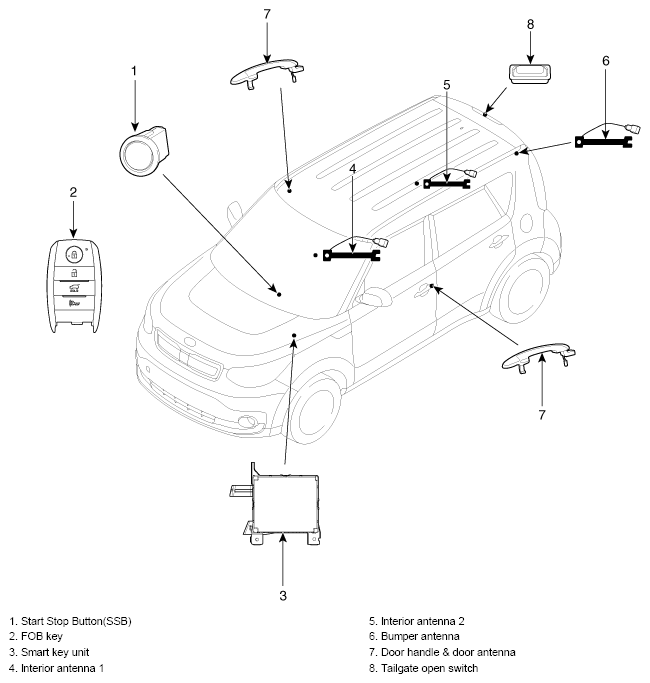 7

8

1

5

6

4

2

7

3

1. Start Stop Button(SSB)
2. FOB key
3. Smart key unit
4. Interior antenna 1

5. Interior antenna 2
6. Bumper antenna
7. Door handle & door antenna
8. Tailgate open switch