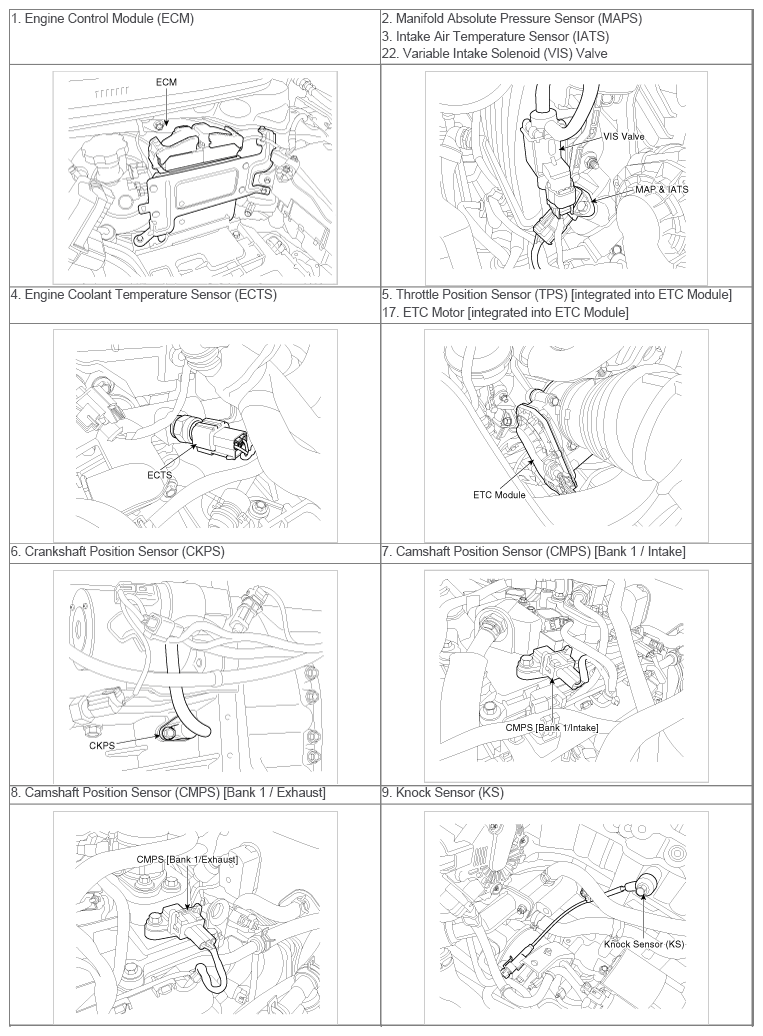 | 1. Engine Control Module (ECM) | 2. Manifold Absolute Pressure Sensor (MAPS) 3. Intake Air Temperature Sensor (IATS) 22. Variable Intake Solenoid (VIS) Valve |
|---|---|
| ECM | VIS Valve MAP & IATS |
| 4. Engine Coolant Temperature Sensor (ECTS) | 5. Throttle Position Sensor (TPS) [integrated into ETC Module] 17. ETC Motor [integrated into ETC Module] |
| ECTS | ETC Module |
| 6. Crankshaft Position Sensor (CKPS) | 7. Camshaft Position Sensor (CMPS) [Bank 1 / Intake] |
| CKPS | CMPS [Bank 1/Intake] |
| 8. Camshaft Position Sensor (CMPS) [Bank 1 / Exhaust] | 9. Knock Sensor (KS) |
| CMPS [Bank 1/Exhaust] | Knock Sensor (KS) |