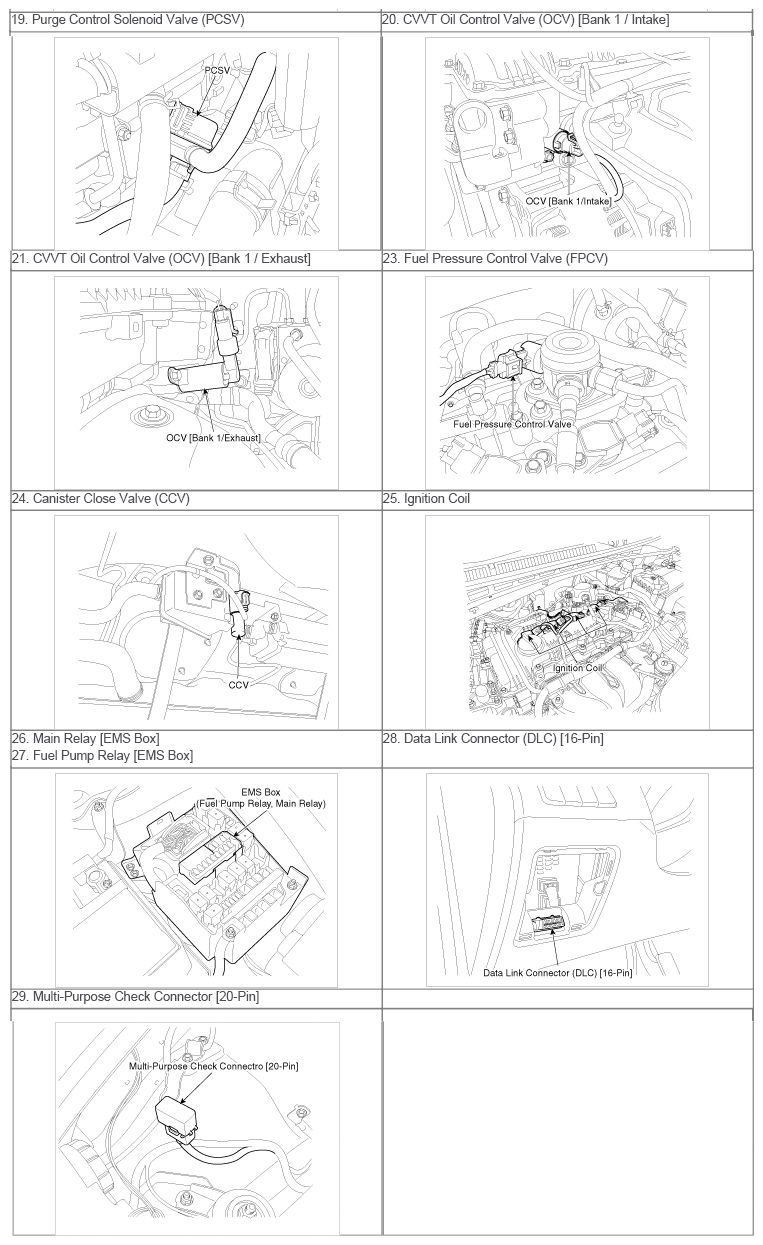 | 19. Purge Control Solenoid Valve (PCSV) | 20. CVVT Oil Control Valve (OCV) [Bank 1 / Intake] |
|---|---|
| PCSV | OCV [Bank 1/Intake] |
| 21. CVVT Oil Control Valve (OCV) [Bank 1 / Exhaust] | 23. Fuel Pressure Control Valve (FPCV) |
| OCV [Bank 1/Exhaust] | Fuel Pressure Control Valve |
| 24. Canister Close Valve (CCV) | 25. Ignition Coil |
| CCV | Ignition Coil |
| 26. Main Relay [EMS Box] 27. Fuel Pump Relay [EMS Box] | 28. Data Link Connector (DLC) [16-Pin] |
| EMS Box (Fuel Pump Relay, Main Relay) | Data Link Connector (DLC) [16-Pin] |
| 29. Multi-Purpose Check Connector [20-Pin] | |
| Multi-Purpose Check Connectro [20-Pin] | |