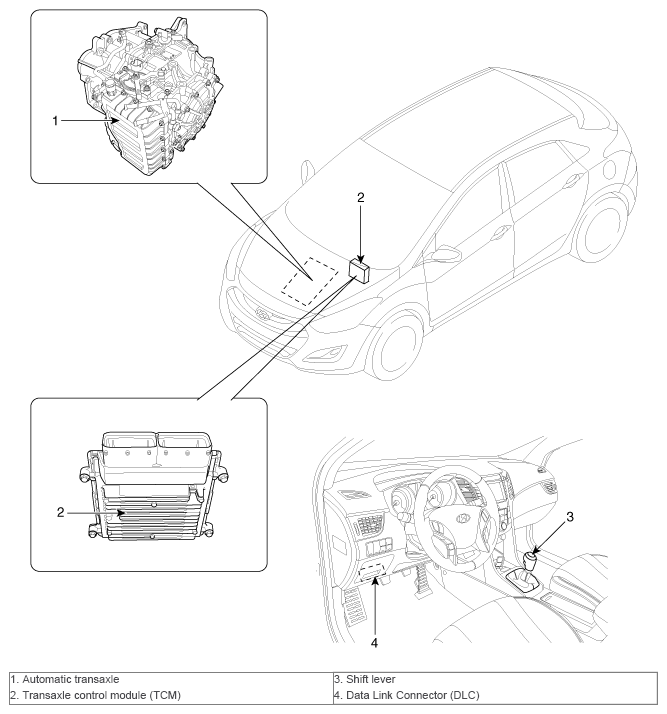 1

2

2

3

4

| 1. Automatic transaxle | 3. Shift lever |
|---|---|
| 2. Transaxle control module (TCM) | 4. Data Link Connector (DLC) |