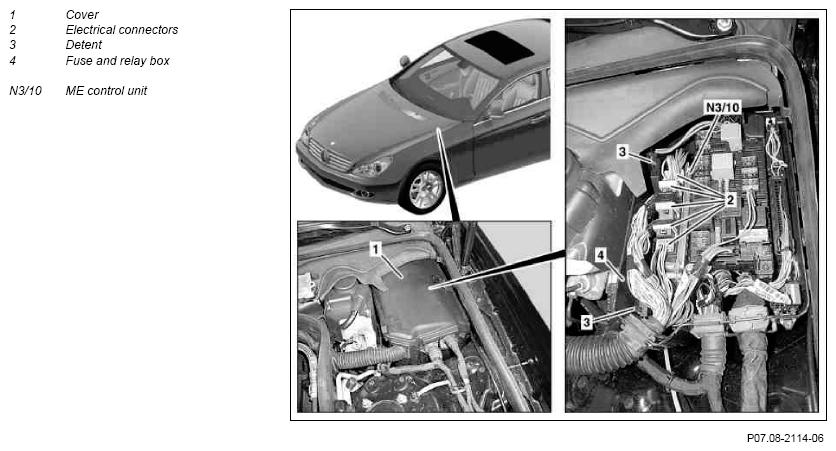 1 Cover
2 Electrical connectors
3 Detent
4 Fuse and relay box

N3/10 ME control unit

1

N3/10

3

2

4

3

P07.08-2114-06