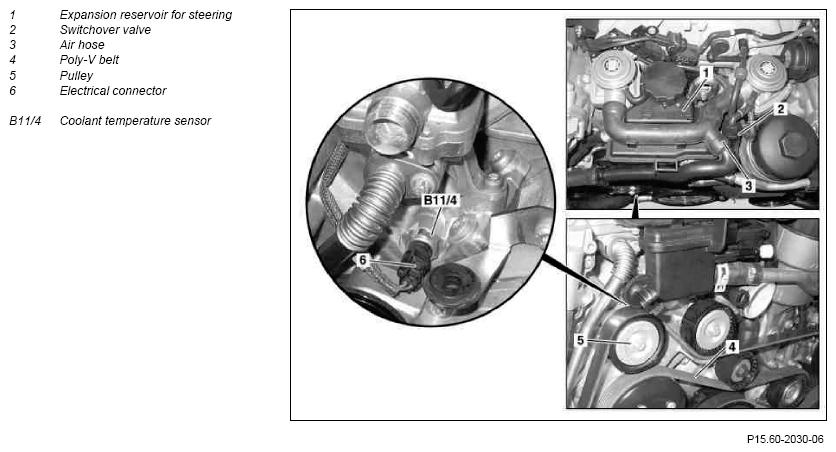 1 Expansion reservoir for steering
2 Switchover valve
3 Air hose
4 Poly-V belt
5 Pulley
6 Electrical connector

B11/4 Coolant temperature sensor

B11/4
6
1
2
3
5
4

P15.60-2030-06