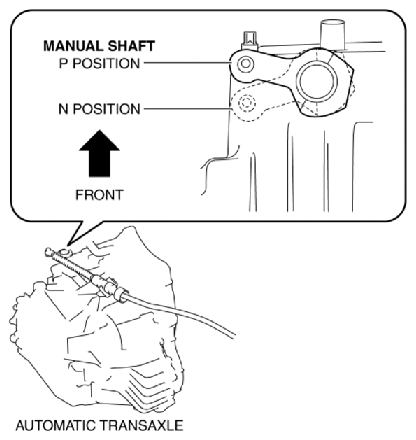 MANUAL SHAFT
P POSITION
N POSITION
FRONT
AUTOMATIC TRANSAXLE