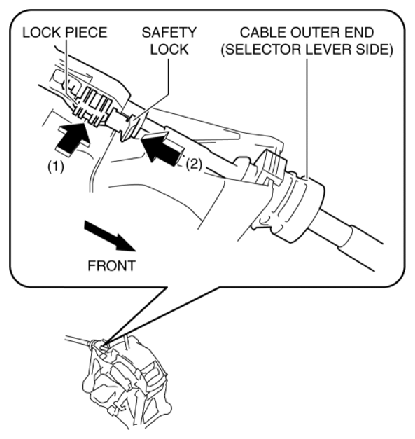 LOCK PIECE

SAFETY LOCK

CABLE OUTER END (SELECTOR LEVER SIDE)

(1)

(2)

FRONT