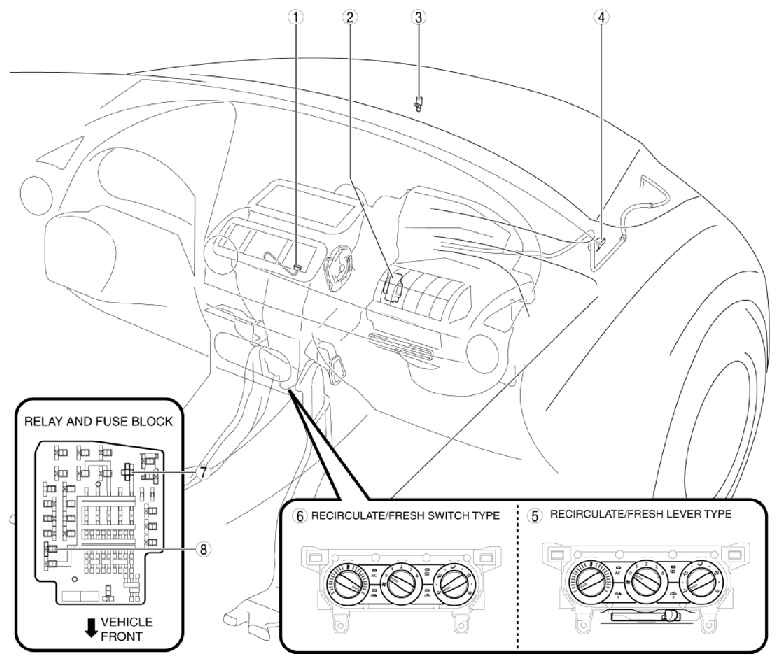 1
2
3
4

RELAY AND FUSE BLOCK
7
8
VEHICLE FRONT

6 RECIRCULATE/FRESH SWITCH TYPE

5 RECIRCULATE/FRESH LEVER TYPE