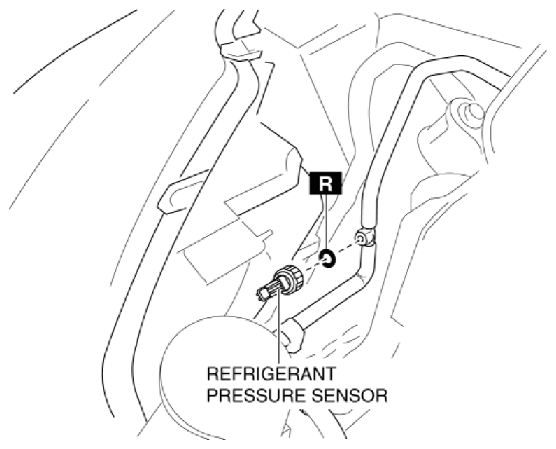 R

REFRIGERANT PRESSURE SENSOR