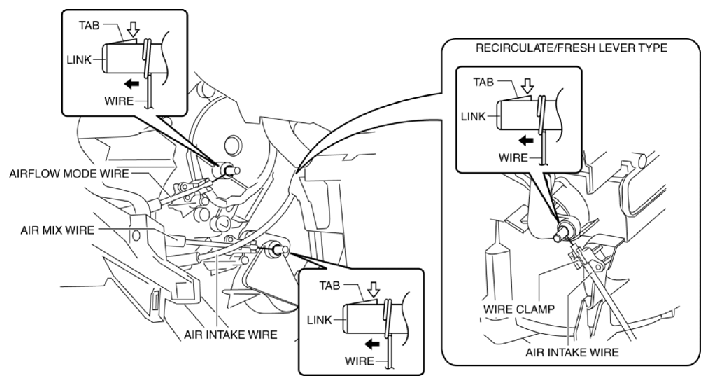 TAB
LINK
WIRE

AIRFLOW MODE WIRE
AIR MIX WIRE
AIR INTAKE WIRE

TAB
LINK
WIRE

RECIRCULATE/FRESH LEVER TYPE
TAB
LINK
WIRE
WIRE CLAMP
AIR INTAKE WIRE