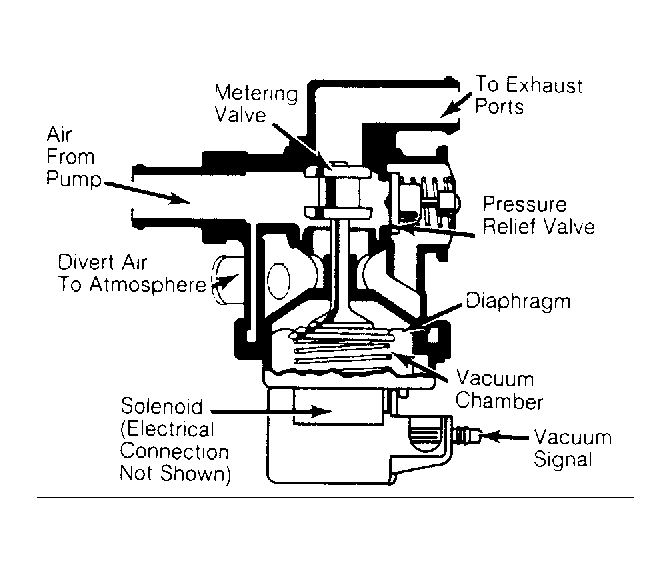 Metering Valve

To Exhaust Ports

Air From Pump

Pressure Relief Valve

Divert Air To Atmosphere

Diaphragm

Vacuum Chamber

Solenoid (Electrical Connection Not Shown)

Vacuum Signal