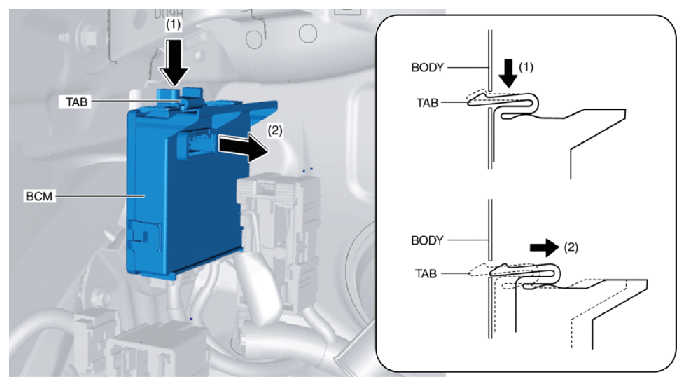 (1)
TAB
(2)
BCM

BODY
(1)
TAB

BODY
(2)
TAB