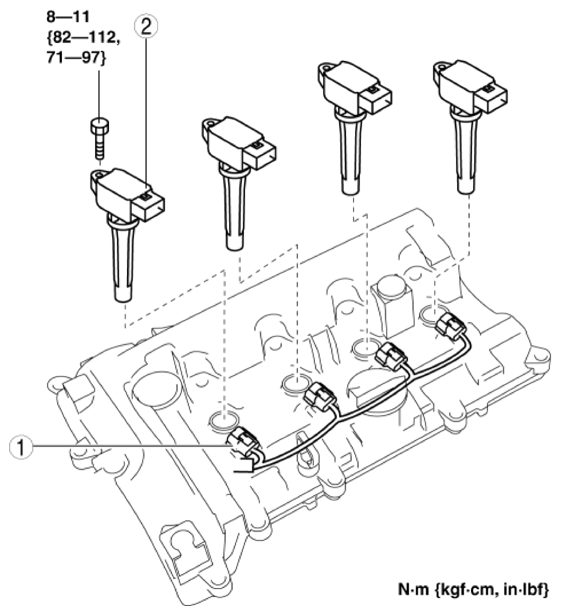 8—11
{82—112,
71—97}

2

1

N·m {kgf·cm, in·lbf}