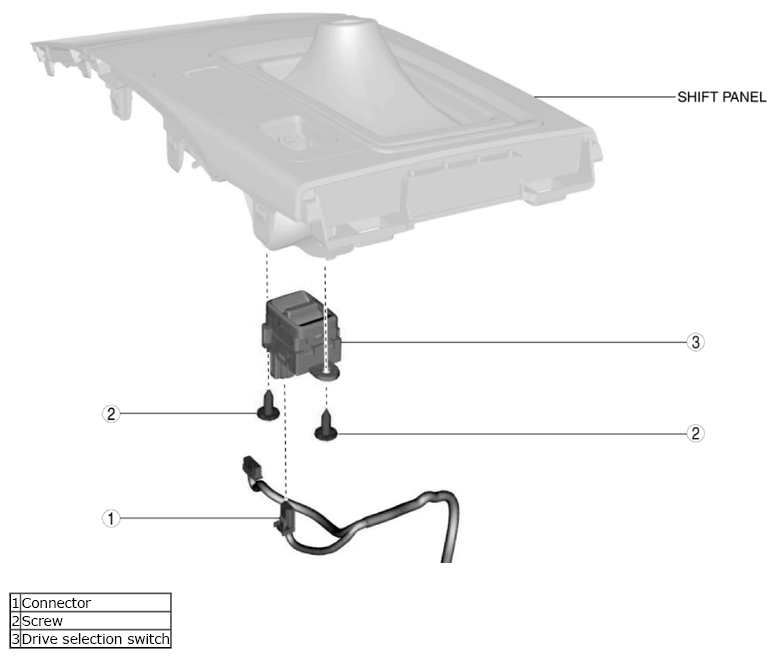 SHIFT PANEL

3

2

2

1

| 1 | Connector |
|---|---|
| 2 | Screw |
| 3 | Drive selection switch |