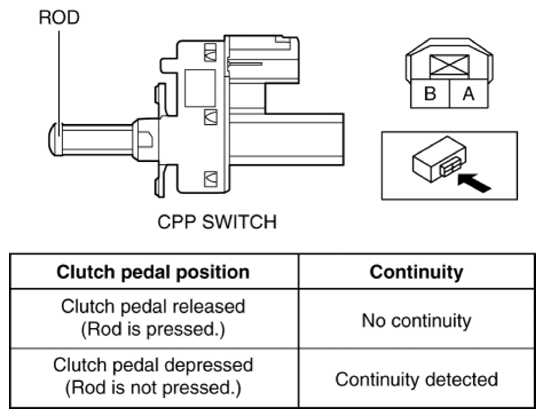 ROD

B A

CPP SWITCH

| Clutch pedal position | Continuity |
|---|---|
| Clutch pedal released (Rod is pressed.) | No continuity |
| Clutch pedal depressed (Rod is not pressed.) | Continuity detected |