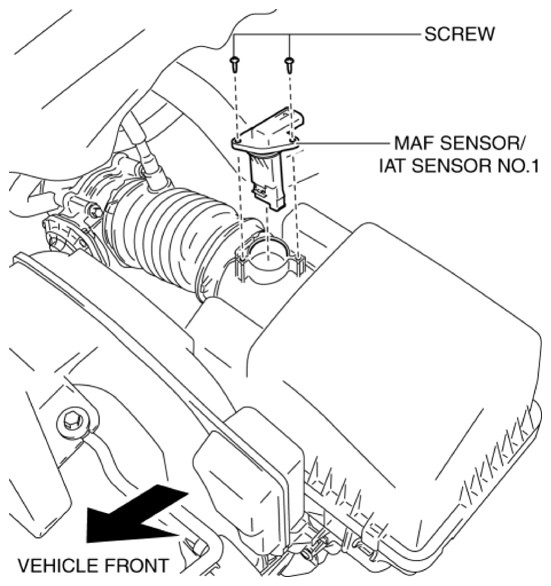 SCREW

MAF SENSOR/
IAT SENSOR NO.1

VEHICLE FRONT