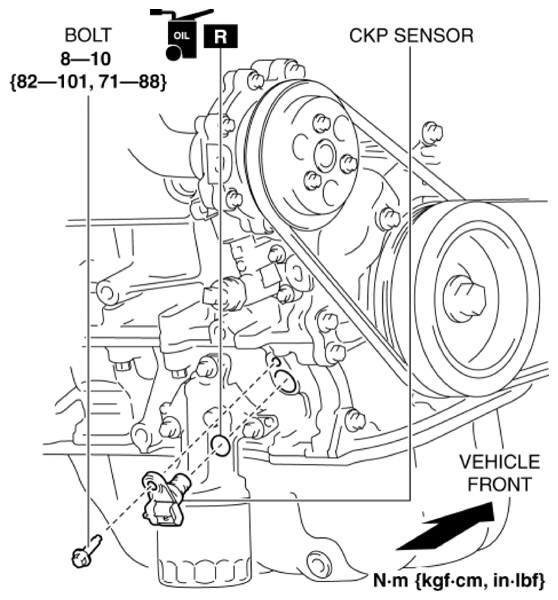 BOLT
8—10
{82—101, 71—88}

OIL

R

CKP SENSOR

VEHICLE FRONT

N·m {kgf·cm, in·lbf}