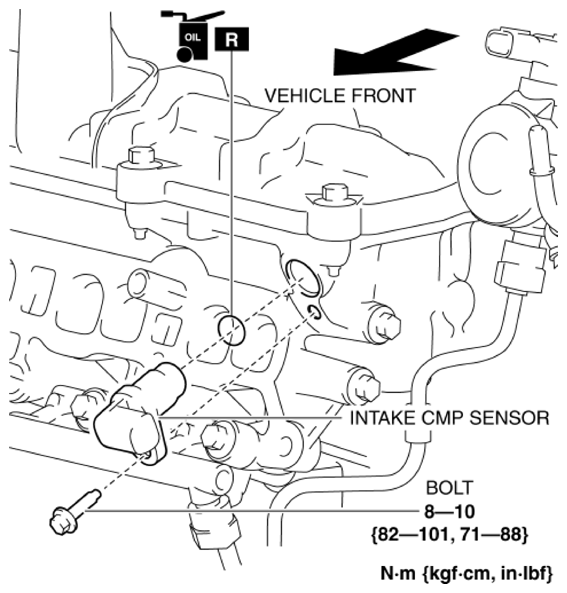 OIL

R

VEHICLE FRONT

INTAKE CMP SENSOR

BOLT
8—10
{82—101, 71—88}

N·m {kgf·cm, in·lbf}