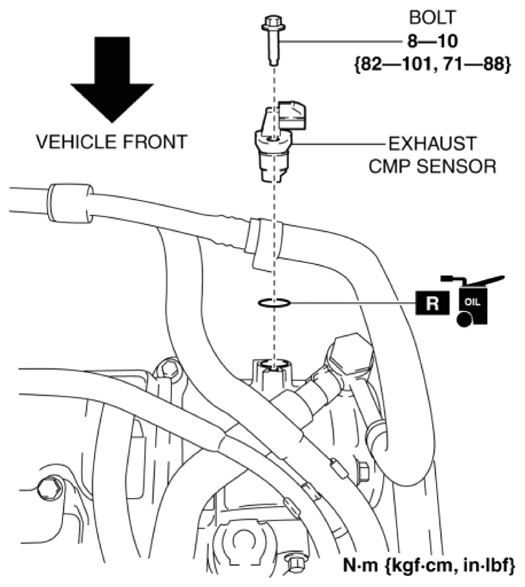 BOLT
8—10
{82—101, 71—88}

VEHICLE FRONT

EXHAUST CMP SENSOR

R

OIL

N·m {kgf·cm, in·lbf}