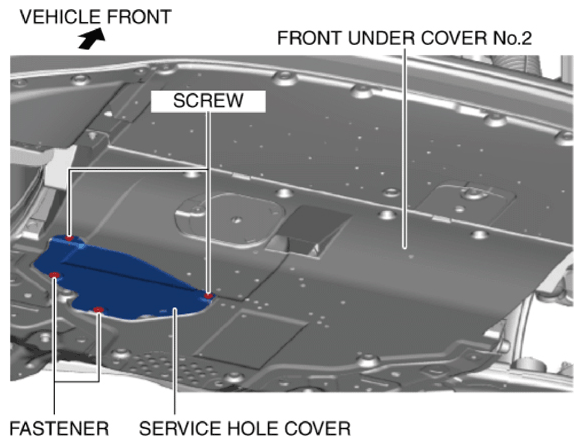 VEHICLE FRONT

FRONT UNDER COVER No.2

SCREW

FASTENER

SERVICE HOLE COVER