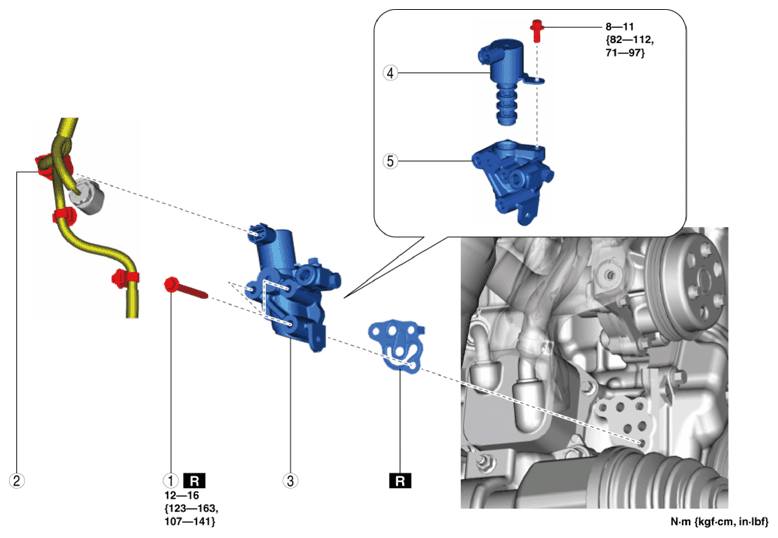 8—11
{82—112,
71—97}

4

5

2

1 R
12—16
{123—163,
107—141}

3

R

N·m {kgf·cm, in·lbf}