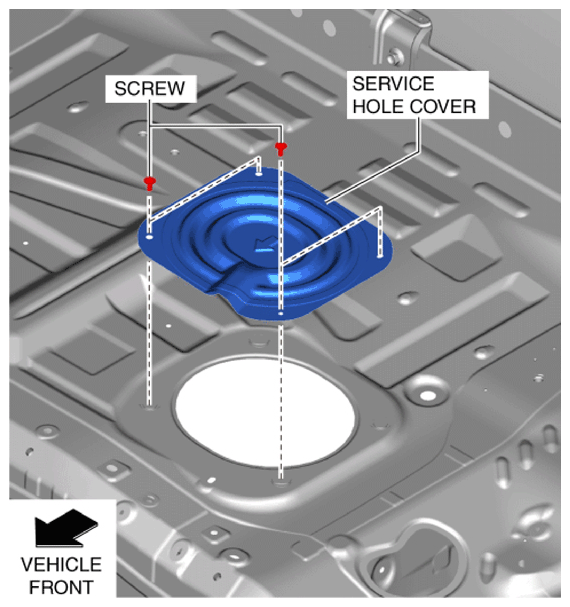 SCREW

SERVICE HOLE COVER

VEHICLE FRONT