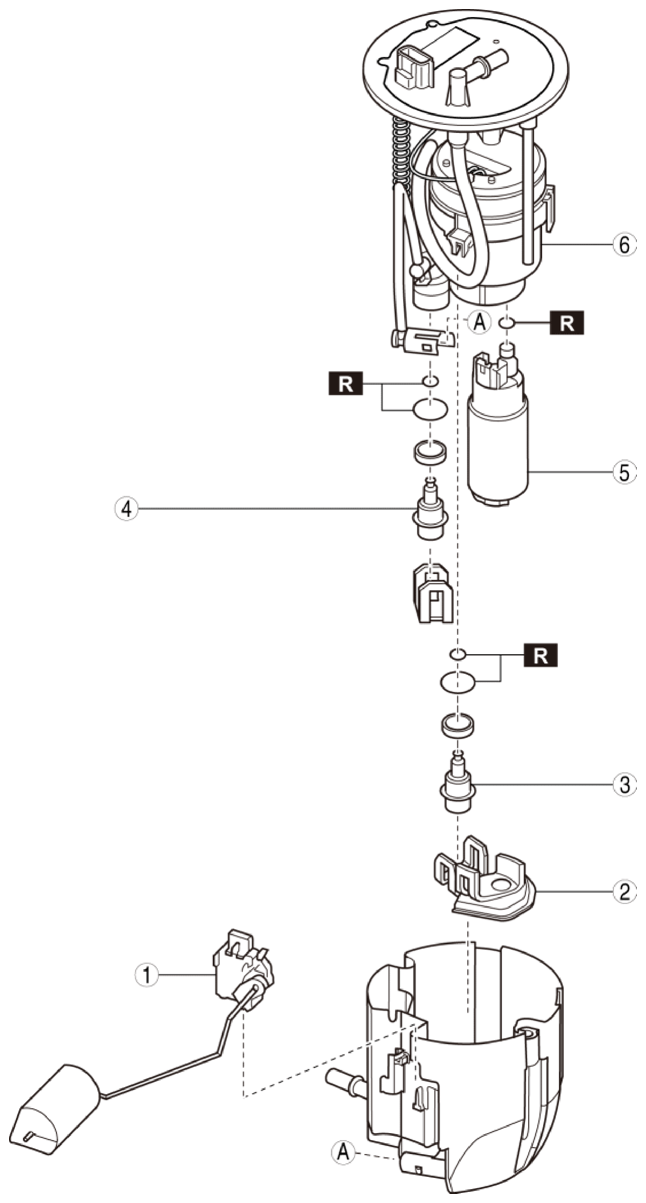 6
A
R
R
5
4
R
3
2
1
A