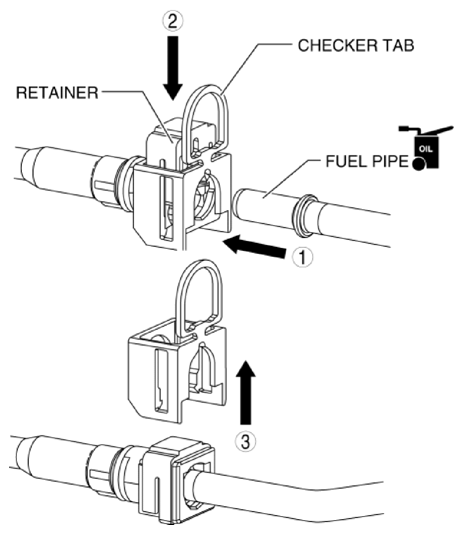 ②

CHECKER TAB

RETAINER

OIL

FUEL PIPE

①

③