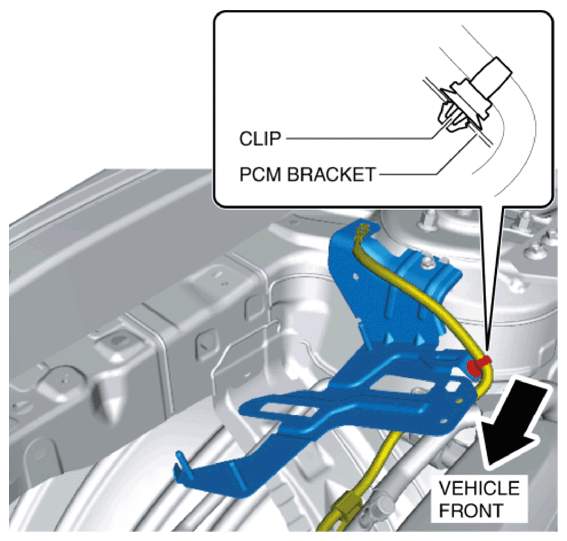 CLIP
PCM BRACKET
VEHICLE FRONT