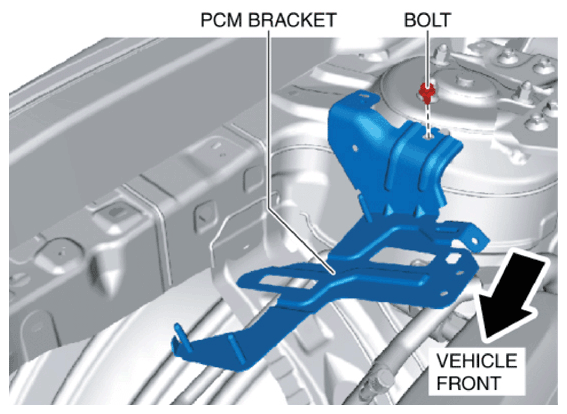 PCM BRACKET
BOLT
VEHICLE FRONT