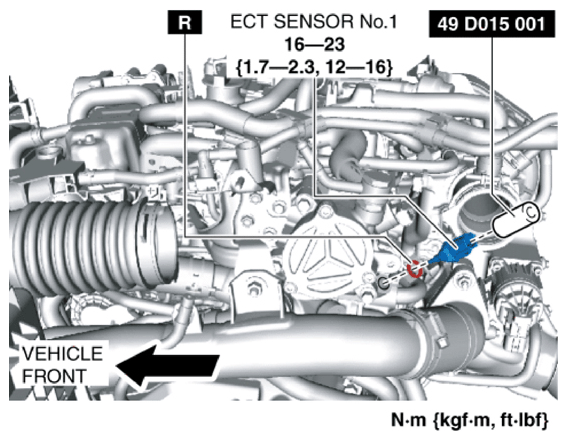 R

ECT SENSOR No.1
16—23
{1.7—2.3, 12—16}

49 D015 001

VEHICLE FRONT

N·m {kgf·m, ft·lbf}